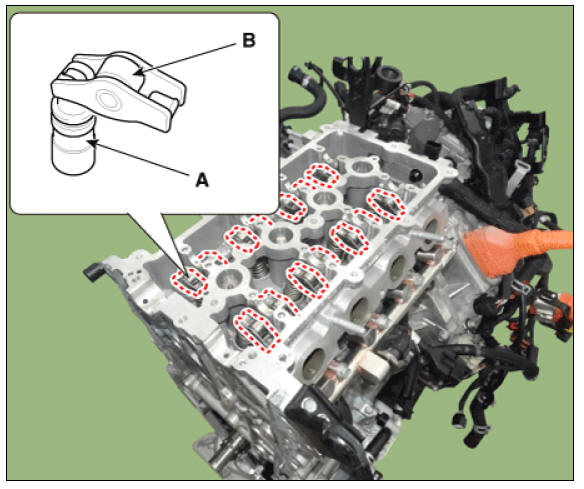 B
A