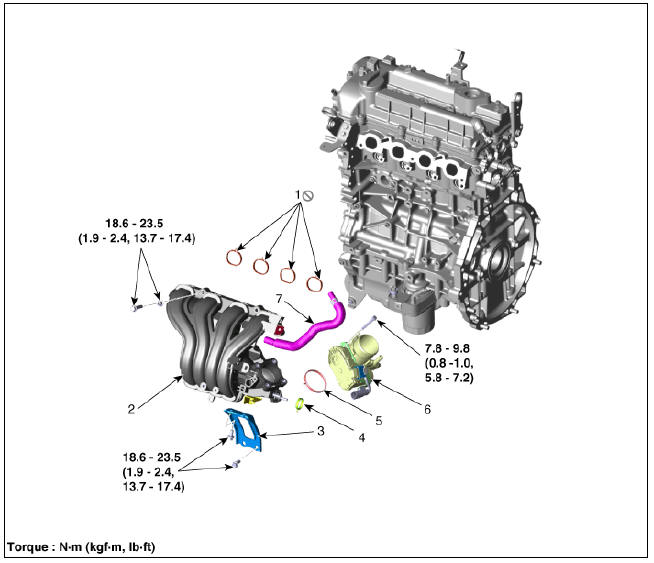 1

18.6 - 23.5
(1.9 - 2.4, 13.7 - 17.4)

7

7.8 - 9.8
(0.8 -1.0,
5.8 - 7.2)

2

6

5

4

3

18.6 - 23.5
(1.9 - 2.4,
13.7 - 17.4)

Torque : N·m (kgf·m, lb·ft)