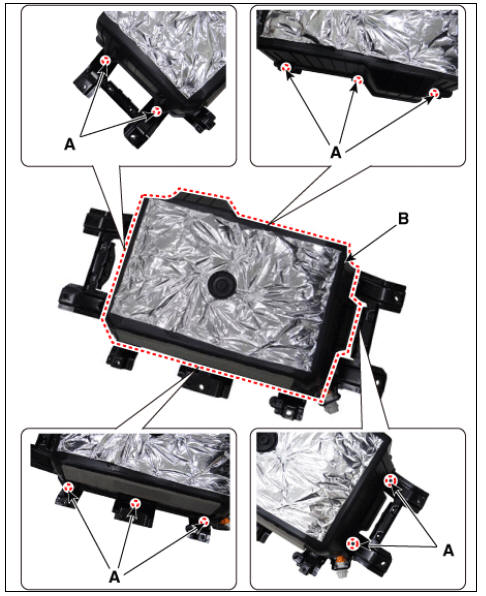 A

A

B

A

A