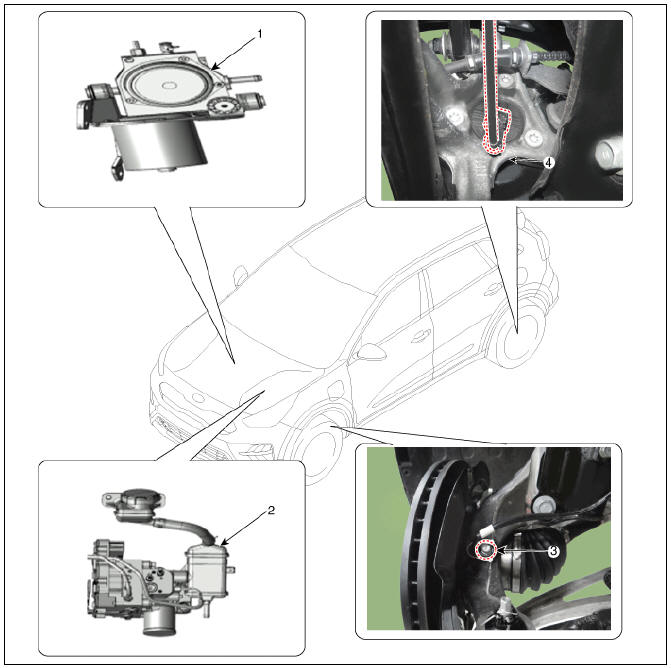 1

4

2

3