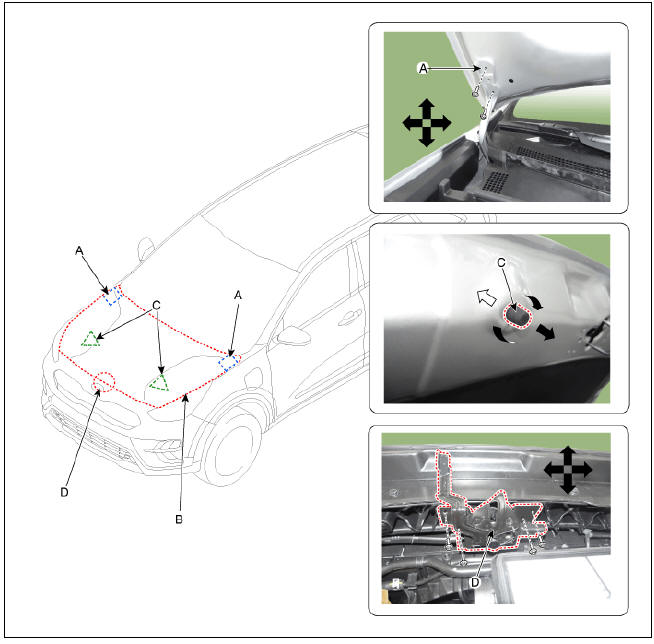 A
C
A
D
B
A
C
D