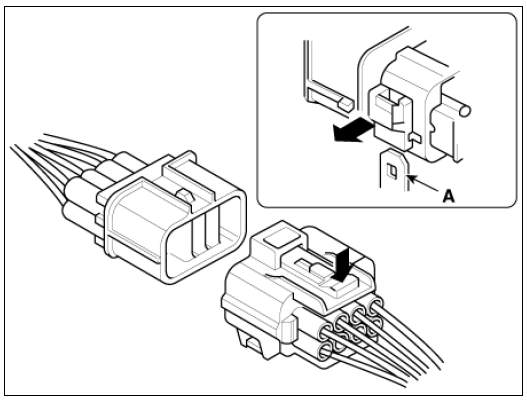 A