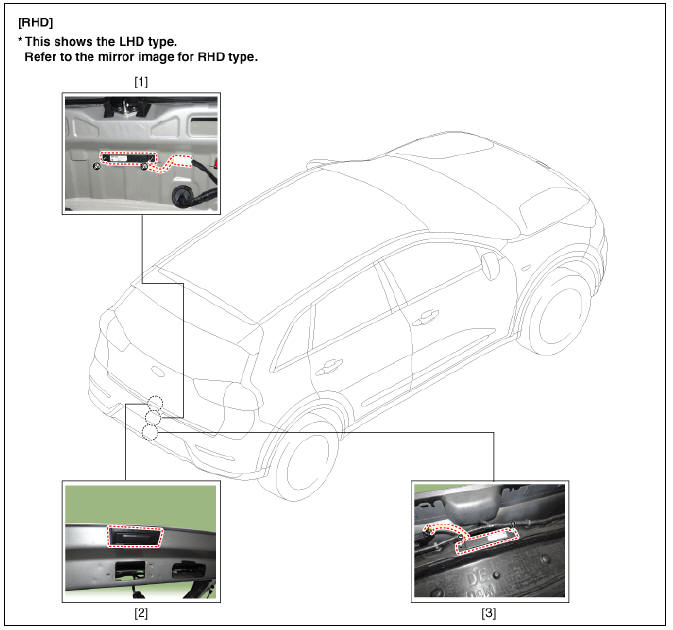 [RHD]
* This shows the LHD type.
Refer to the mirror image for RHD type.

[1]

[2]

[3]