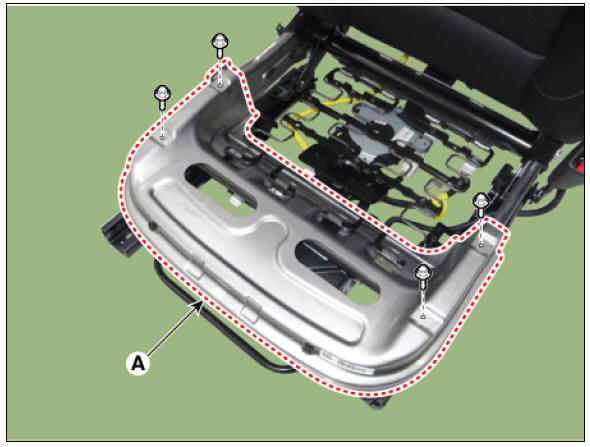 A