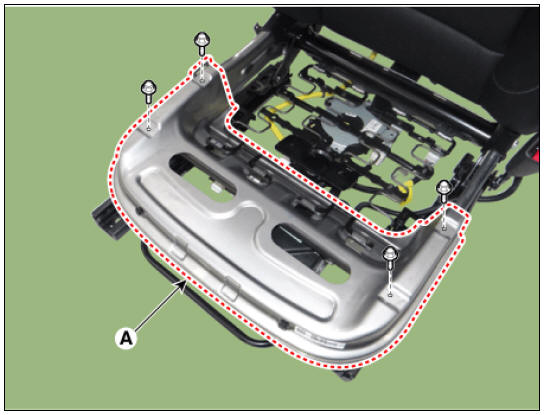 A