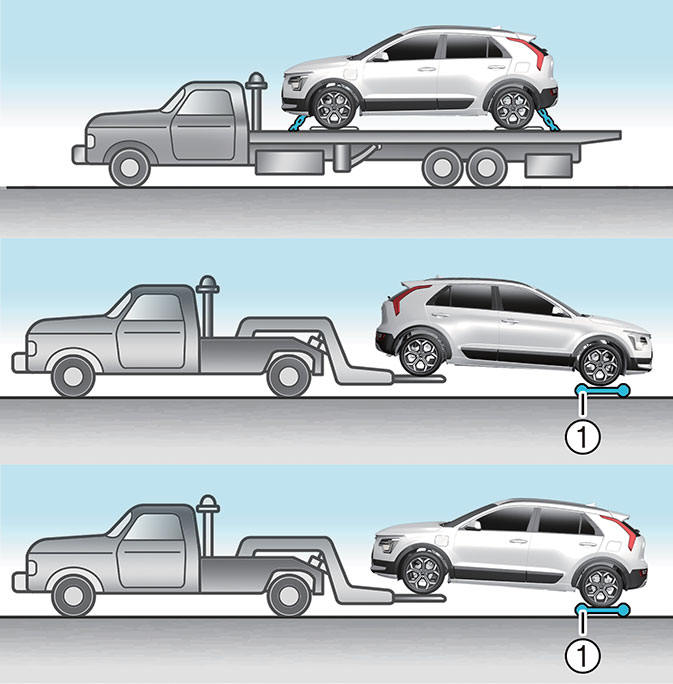 1

1