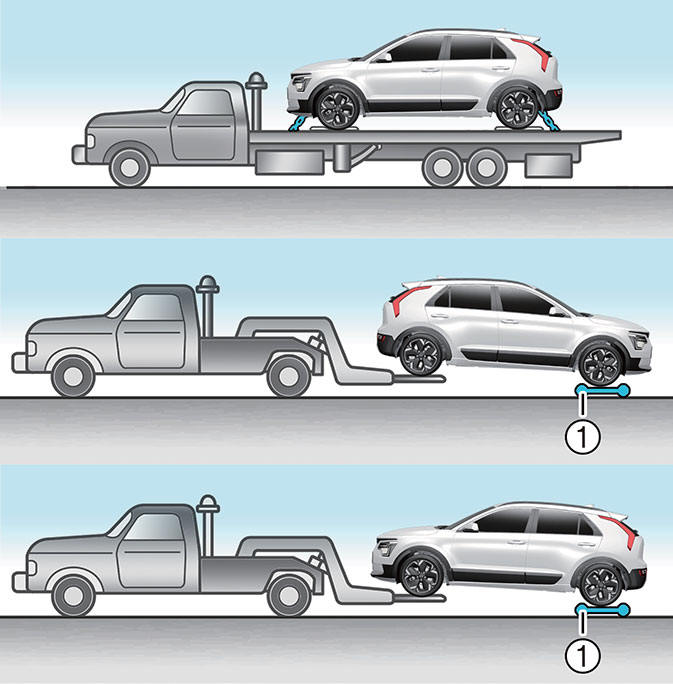 1

1